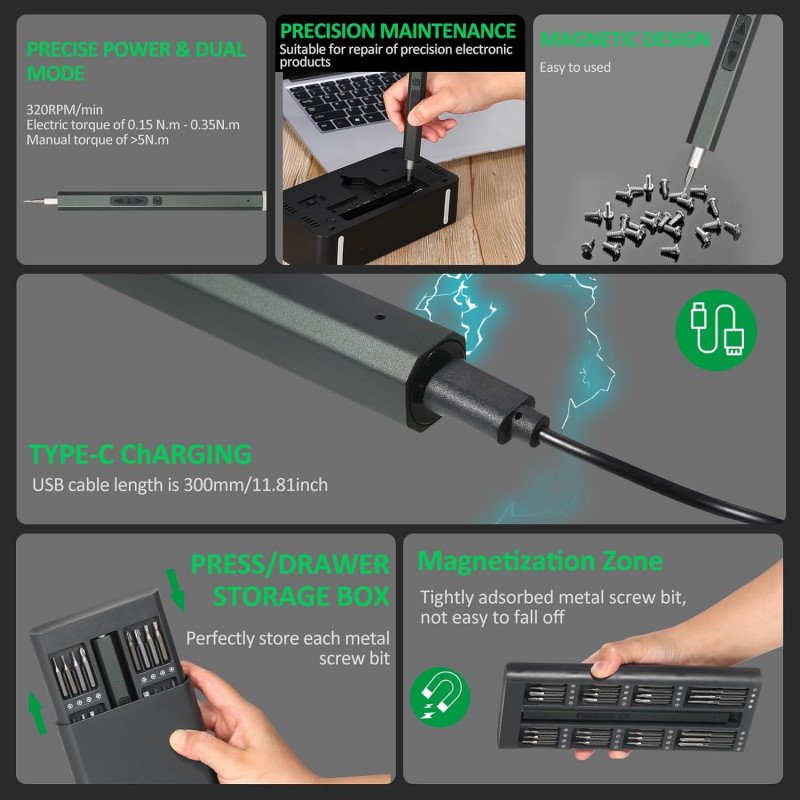 PRECISE POWER & DUAL MODE

320RPM/min
Electric torque of 0.15 N.m - 0.35N.m
Manual torque of >5N.m

PRECISION MAINTENANCE
Suitable for repair of precision electronic products

MAGNETIC DESIGN
Easy to used

TYPE-C ChARGING
USB cable length is 300mm/11.81inch

PRESS/DRAWER STORAGE BOX
Perfectly store each metal screw bit

Magnetization Zone
Tightly adsorbed metal screw bit, not easy to fall off