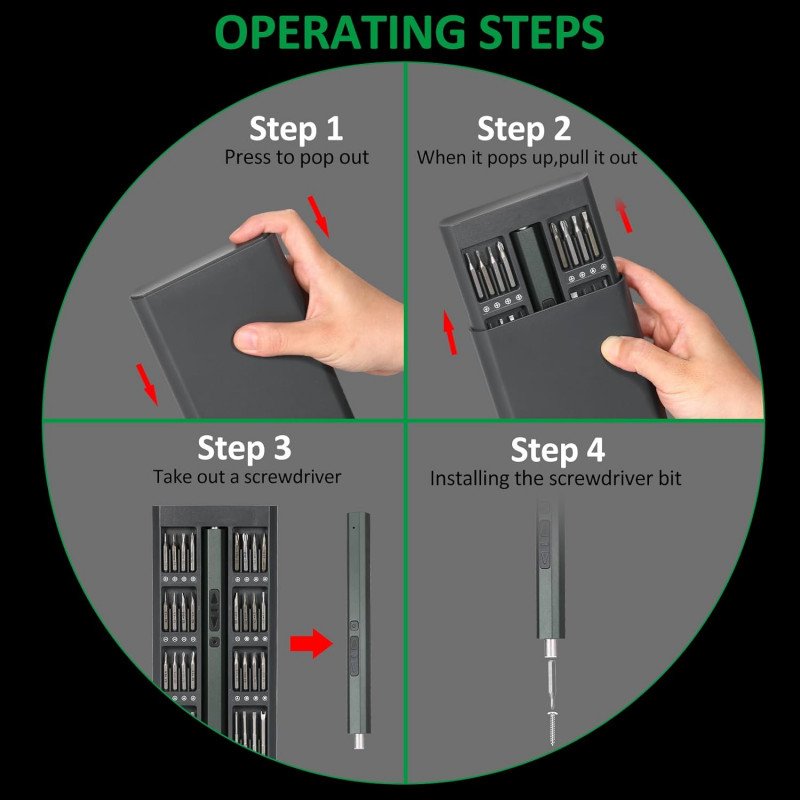 OPERATING STEPS

Step 1
Press to pop out

Step 2
When it pops up,pull it out

Step 3
Take out a screwdriver

Step 4
Installing the screwdriver bit